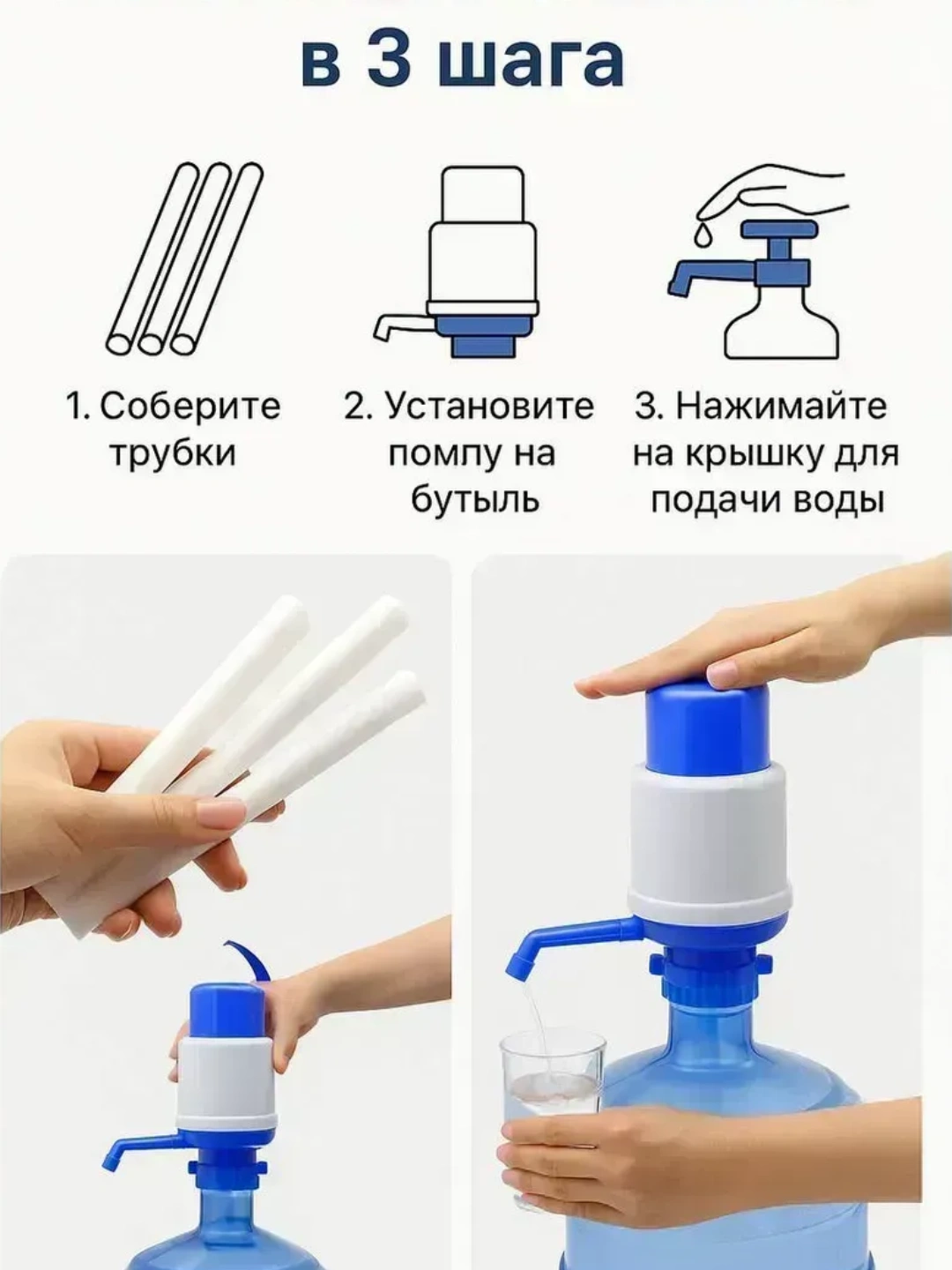 в 3 шага

1. Соберите трубки

2. Установите помпу на бутыль

3. Нажимайте на крышку для подачи воды