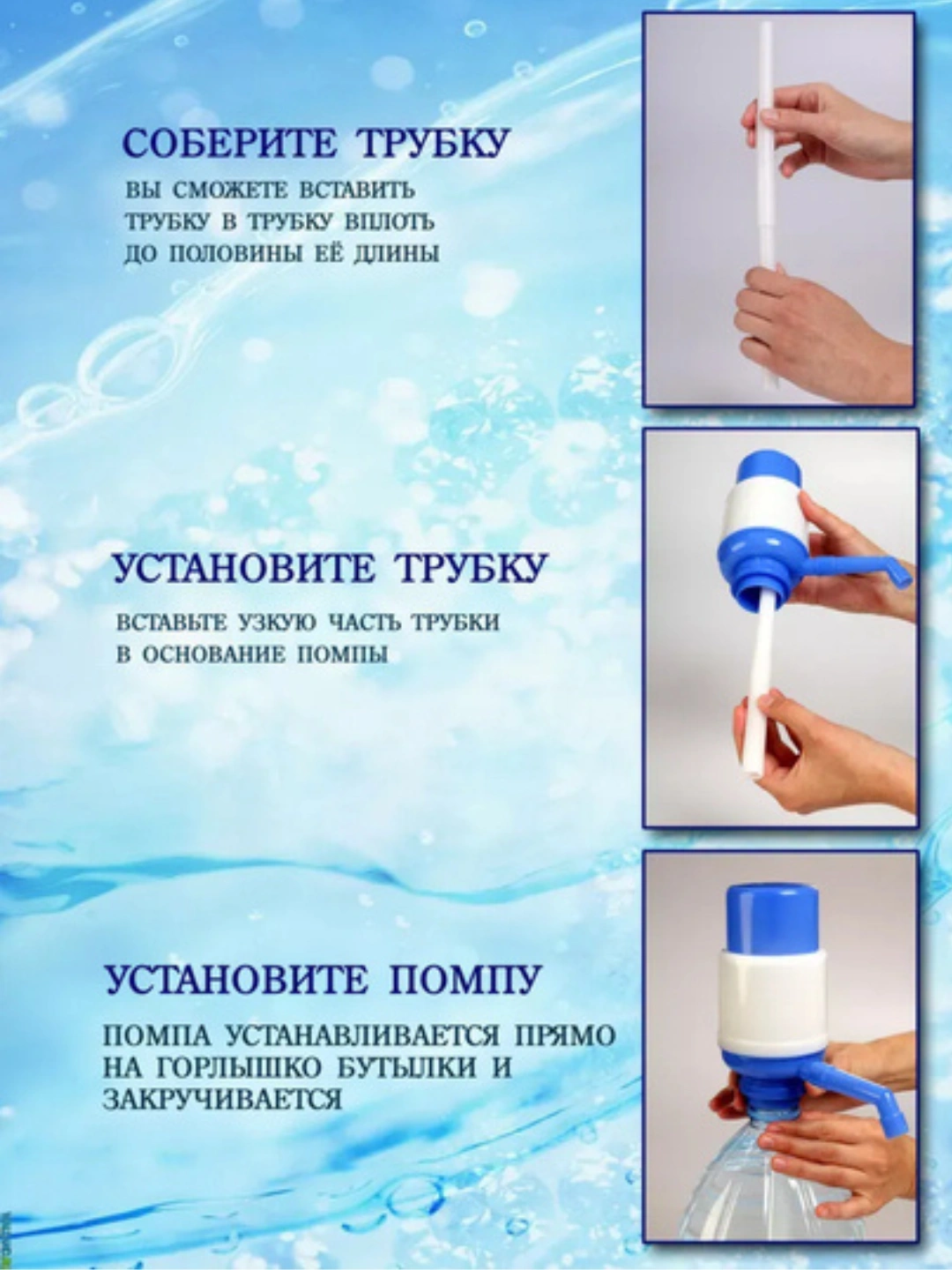 СОБЕРИТЕ ТРУБКУ

ВЫ СМОЖЕТЕ ВСТАВИТЬ ТРУБКУ В ТРУБКУ ВПЛОТЬ ДО ПОЛОВИНЫ ЕЁ ДЛИНЫ

УСТАНОВИТЕ ТРУБКУ

ВСТАВЬТЕ УЗКУЮ ЧАСТЬ ТРУБКИ В ОСНОВАНИЕ ПОМПЫ

УСТАНОВИТЕ ПОМПУ

ПОМПА УСТАНАВЛИВАЕТСЯ ПРЯМО НА ГОРЛЫШКО БУТЫЛКИ И ЗАКРУЧИВАЕТСЯ